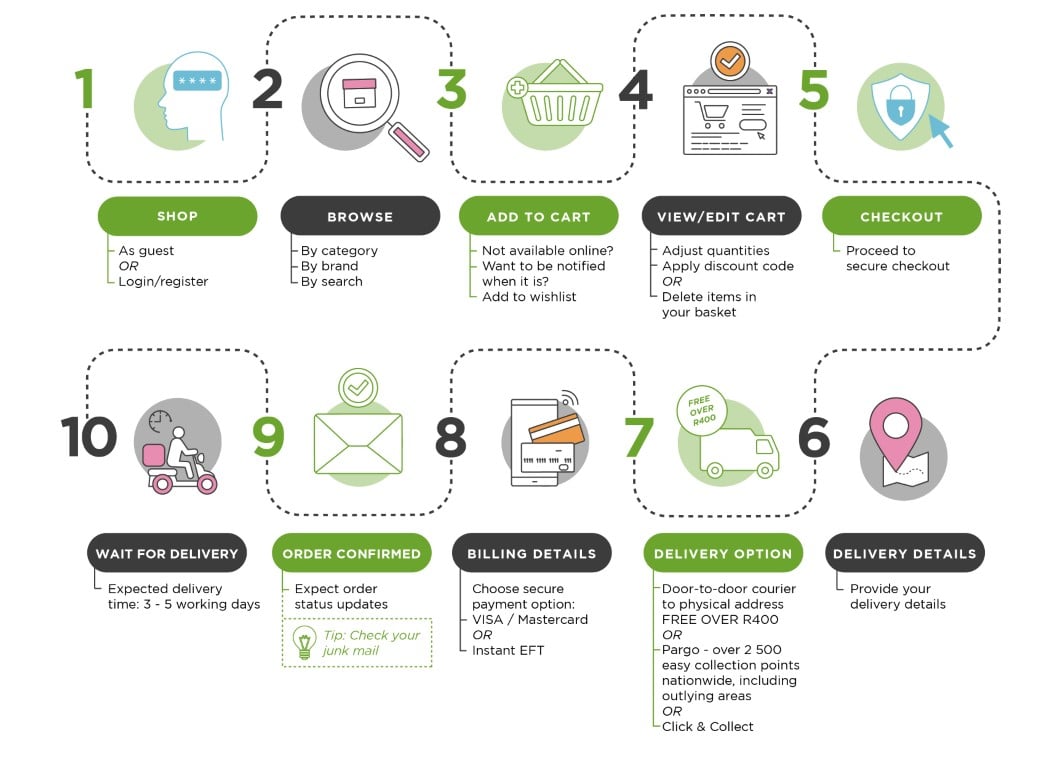 1
****
SHOP
As guest
OR
Login/register

2
BROWSE
By category
By brand
By search

3
ADD TO CART
Not available online?
Want to be notified when it is?
Add to wishlist

4
VIEW/EDIT CART
Adjust quantities
Apply discount code
OR
Delete items in your basket

5
CHECKOUT
Proceed to secure checkout

6
DELIVERY DETAILS
Provide your delivery details

7
FREE OVER R400
DELIVERY OPTION
Door-to-door courier to physical address
FREE OVER R400
OR
Pargo - over 2 500 easy collection points nationwide, including outlying areas
OR
Click & Collect

8
BILLING DETAILS
Choose secure payment option:
VISA / Mastercard
OR
Instant EFT

9
ORDER CONFIRMED
Expect order status updates
Tip: Check your junk mail

10
WAIT FOR DELIVERY
Expected delivery time: 3 - 5 working days